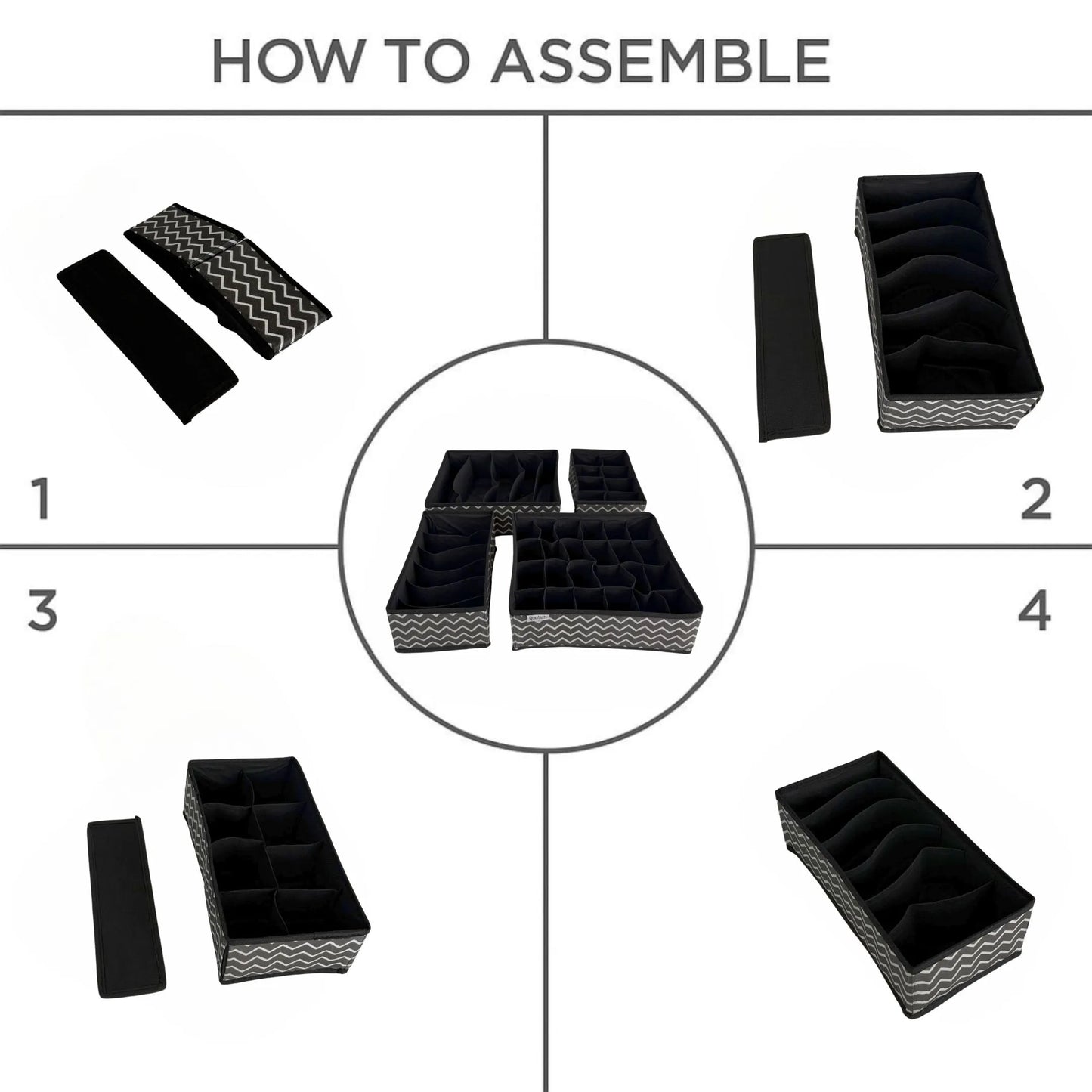 HOW TO ASSEMBLE

1

2

3

4