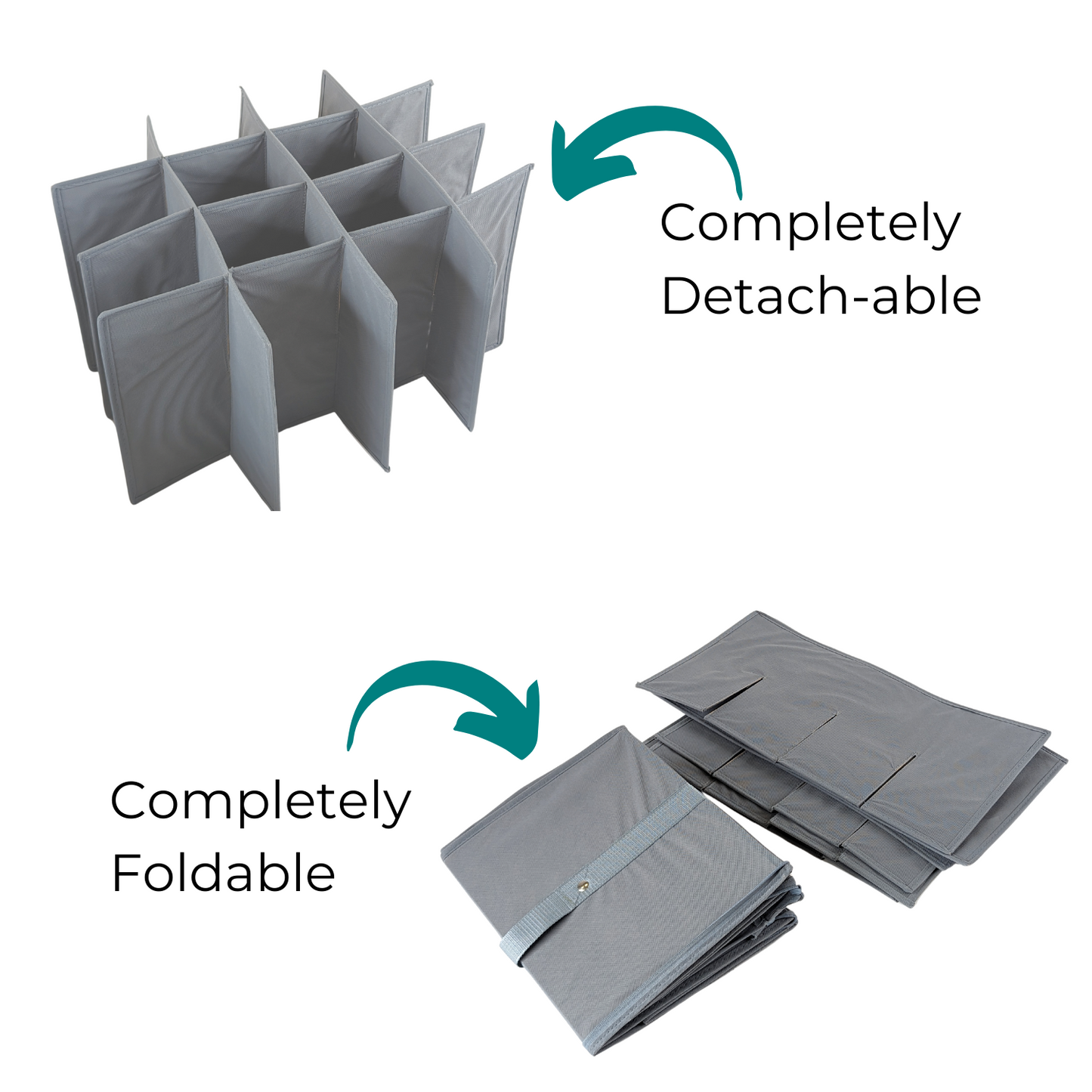 Completely
Detach-able

Completely
Foldable