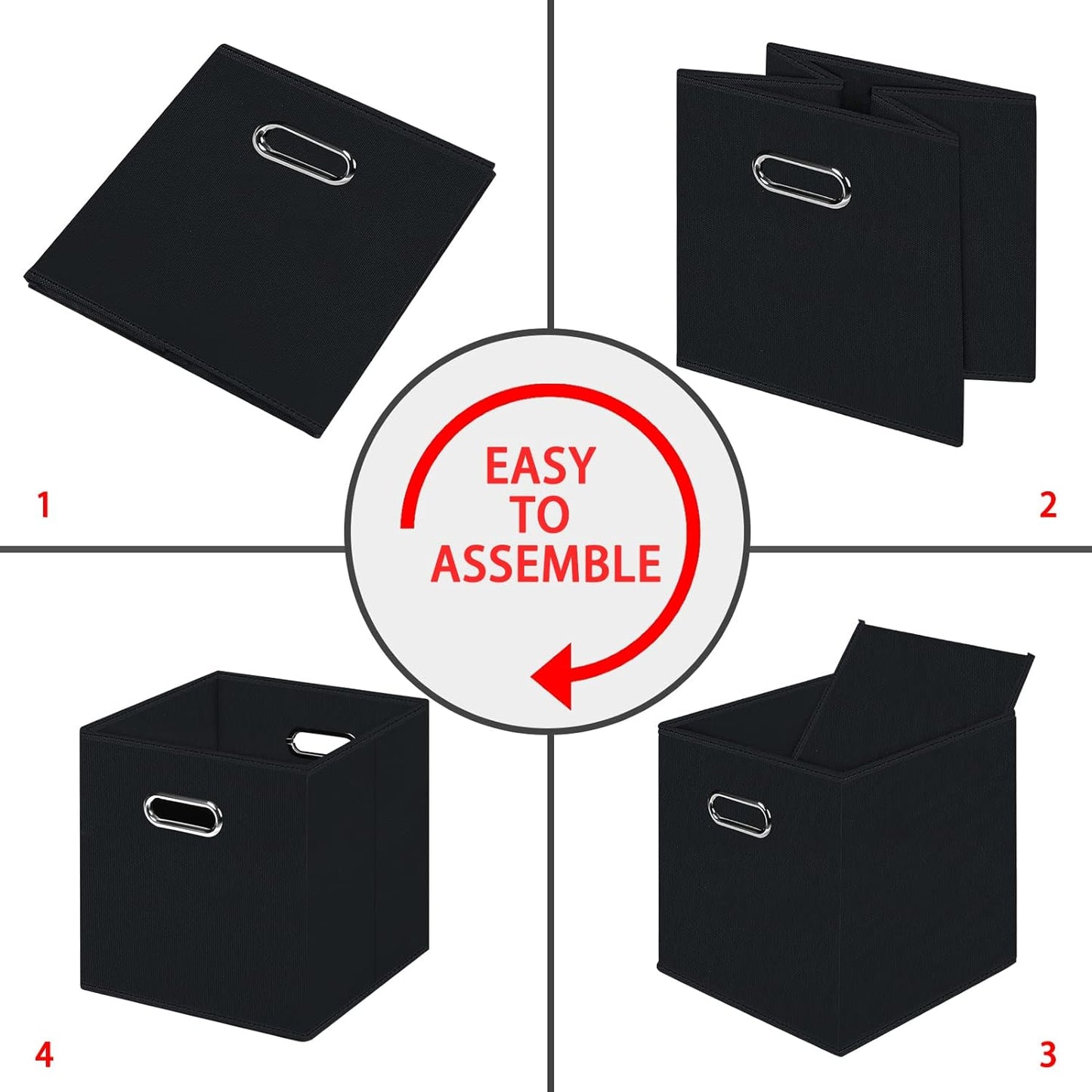 1

2

EASY
TO
ASSEMBLE

4

3