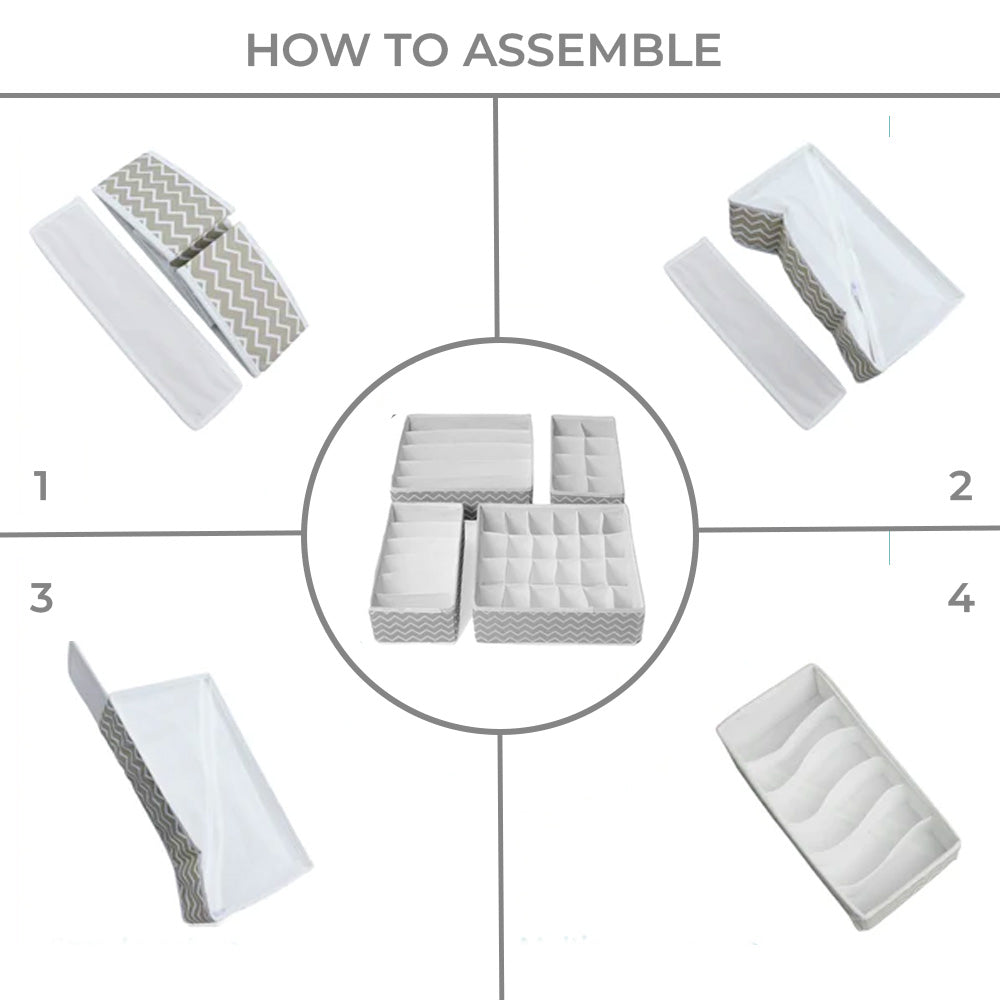 HOW TO ASSEMBLE

1

2

3

4