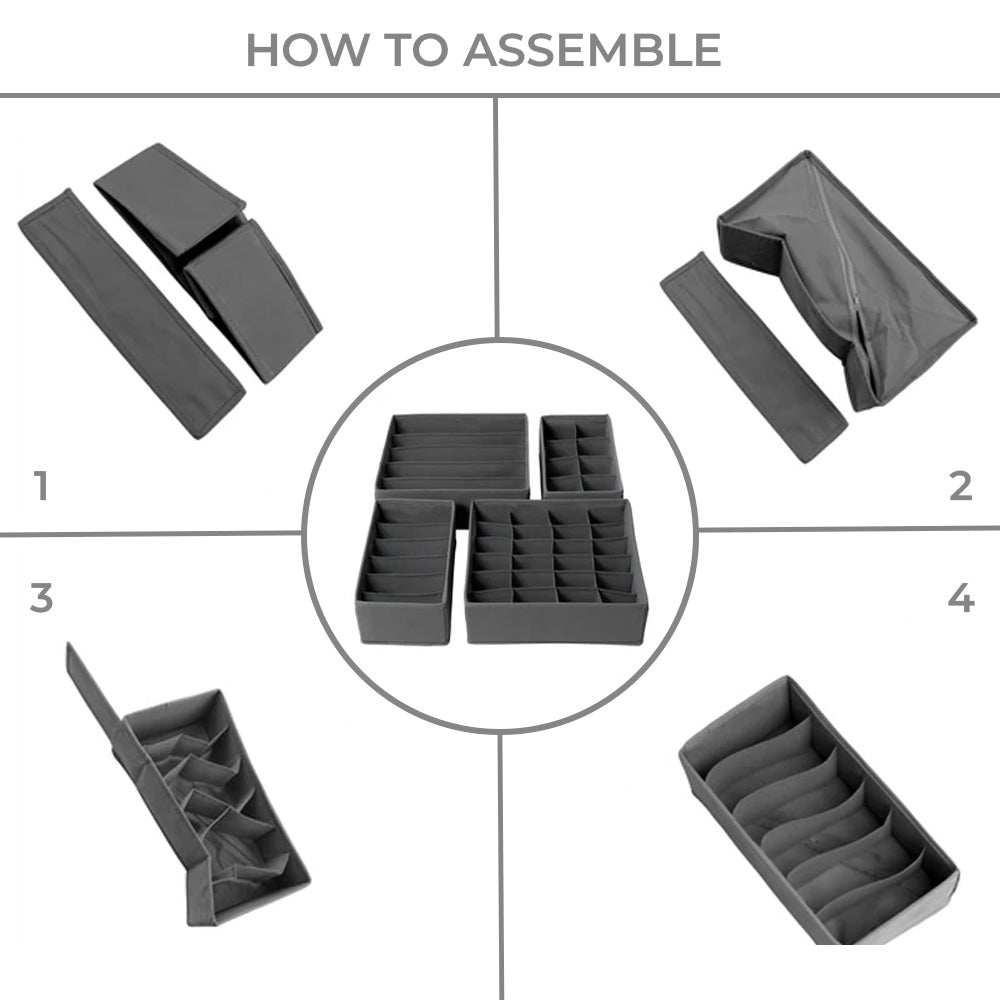 HOW TO ASSEMBLE

1

2

3

4