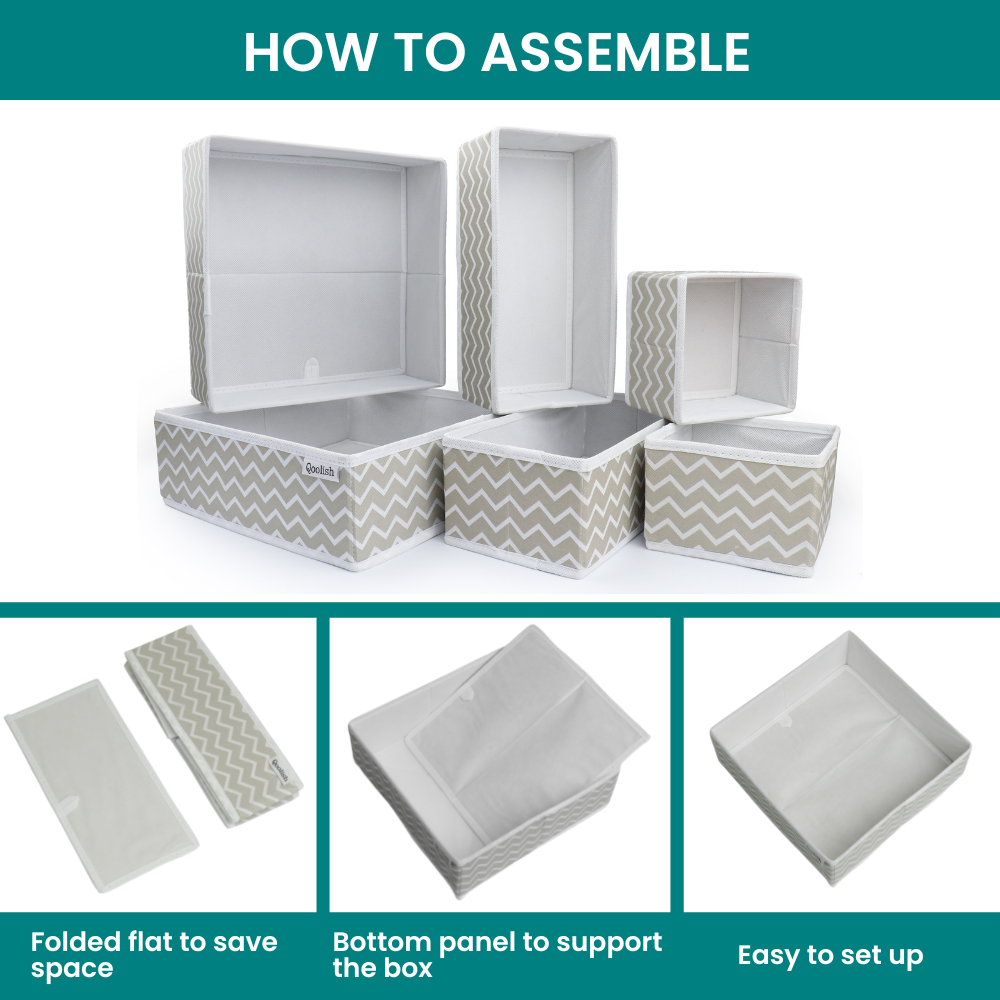 HOW TO ASSEMBLE

Qoolish

Qoolish

Folded flat to save space

Bottom panel to support the box

Easy to set up