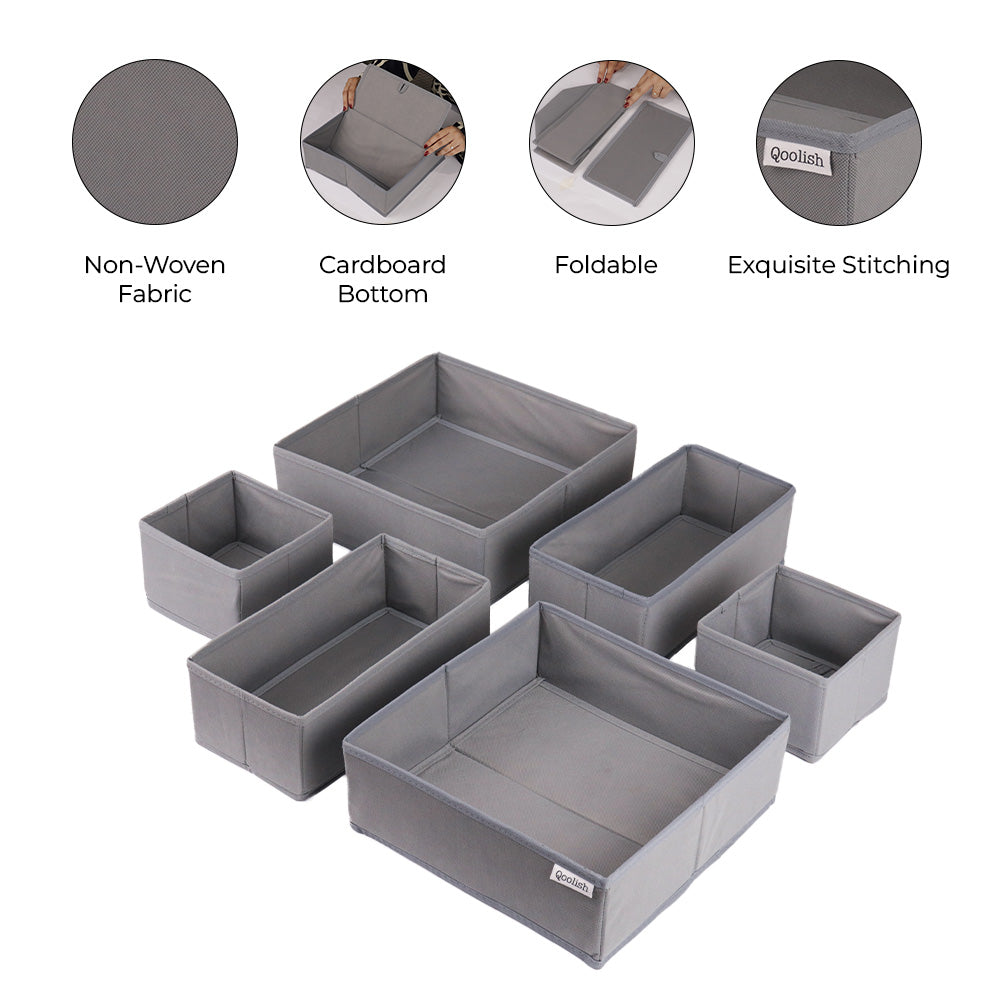 Qoolish

Non-Woven Fabric

Cardboard Bottom

Foldable

Exquisite Stitching

Qoolish