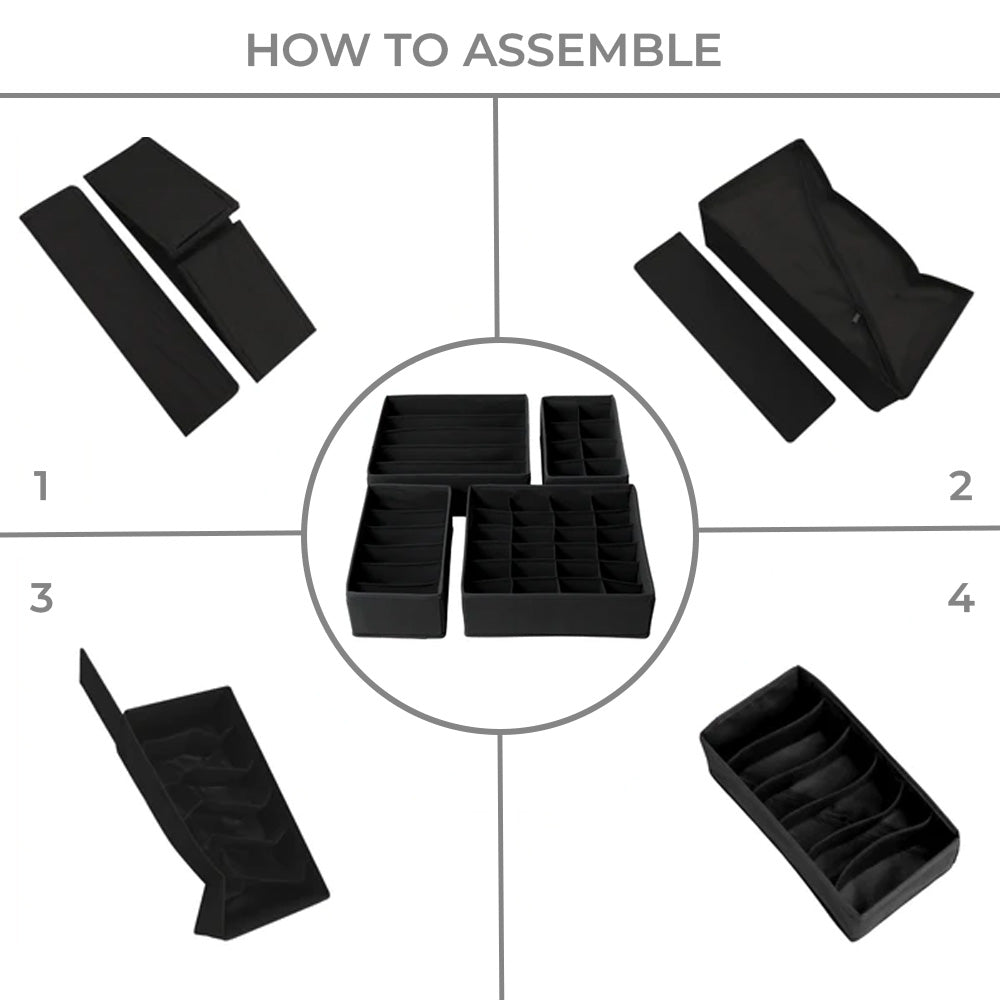 HOW TO ASSEMBLE

1

2

3

4