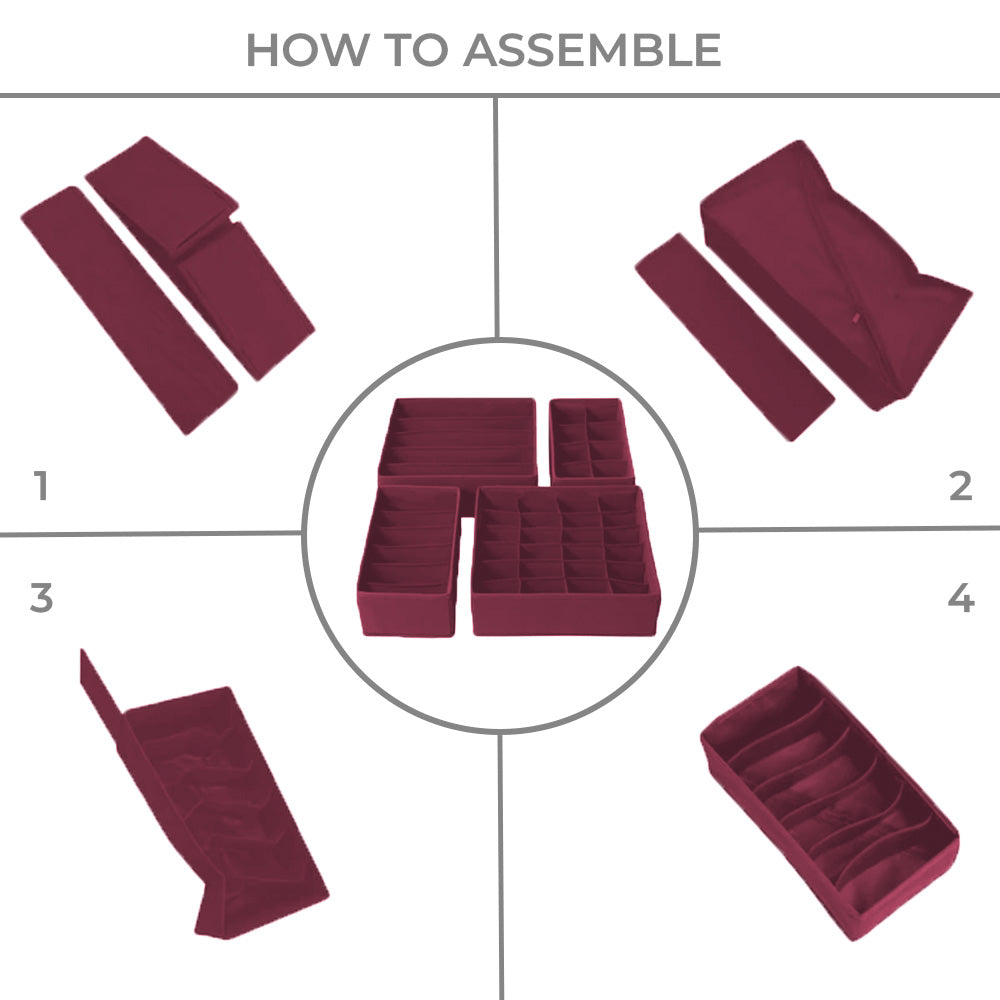 HOW TO ASSEMBLE

1

2

3

4