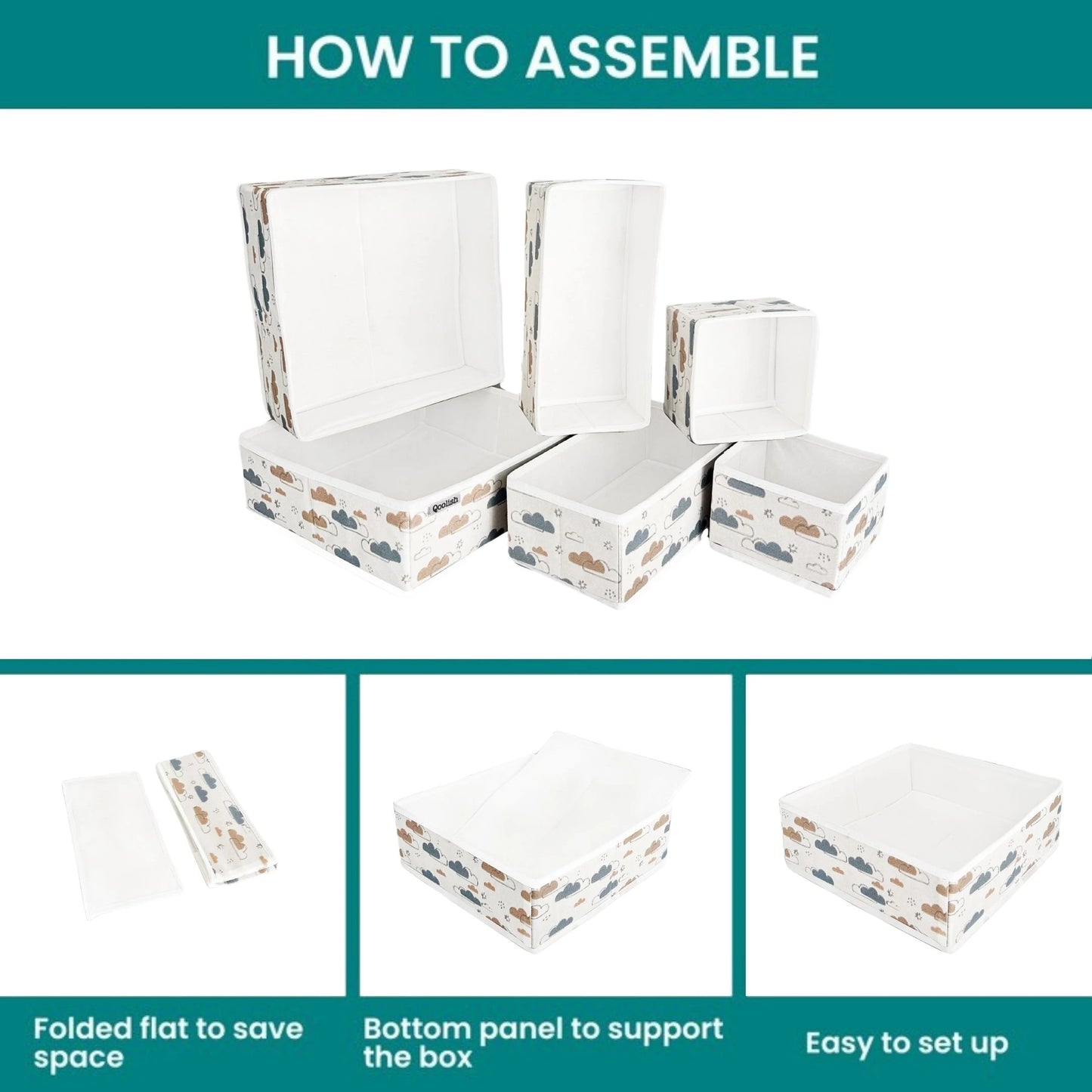 HOW TO ASSEMBLE

Qoolish

Folded flat to save space

Bottom panel to support the box

Easy to set up