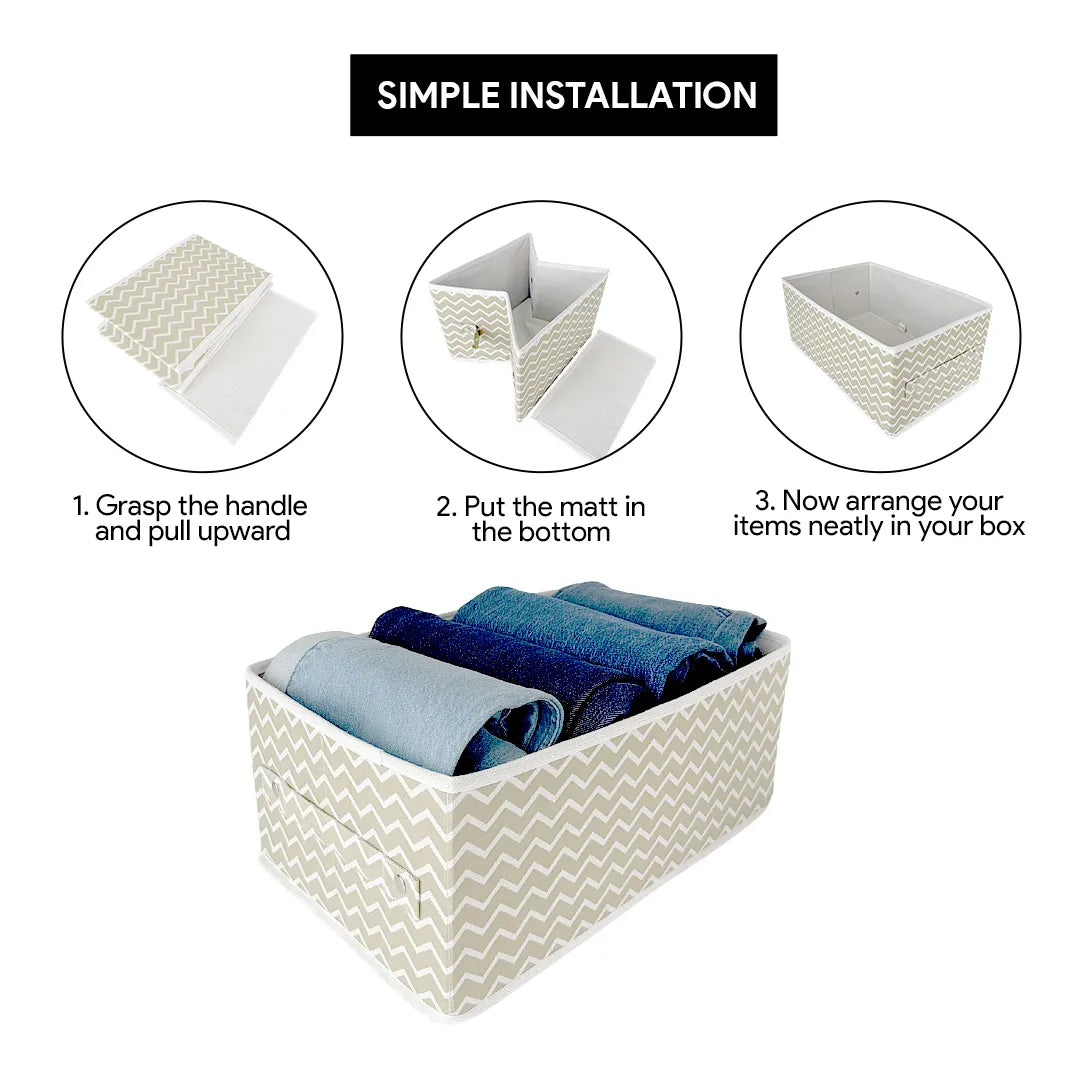 SIMPLE INSTALLATION

1. Grasp the handle and pull upward

2. Put the matt in the bottom

3. Now arrange your items neatly in your box