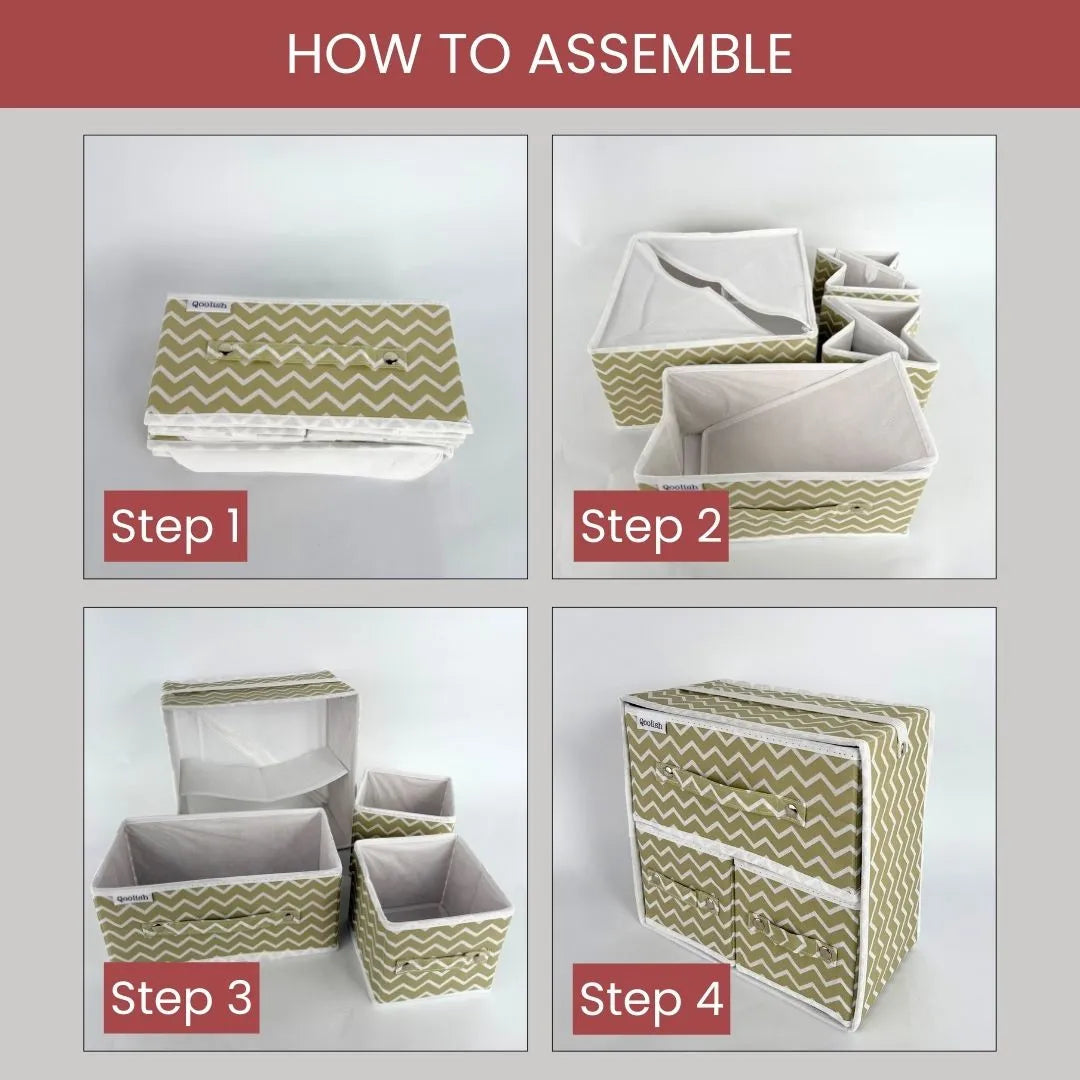 HOW TO ASSEMBLE

Qoolish

Step 1

Qoolish

Step 2

Qoolish

Step 3

Qoolish

Step 4