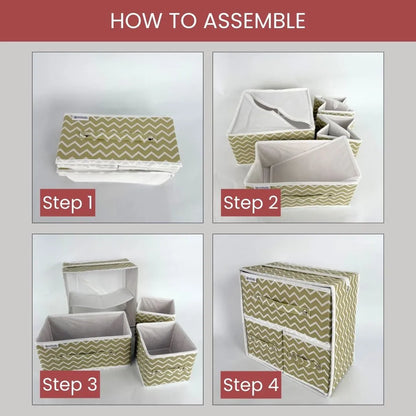 HOW TO ASSEMBLE

Step 1

Step 2

Step 3

Step 4