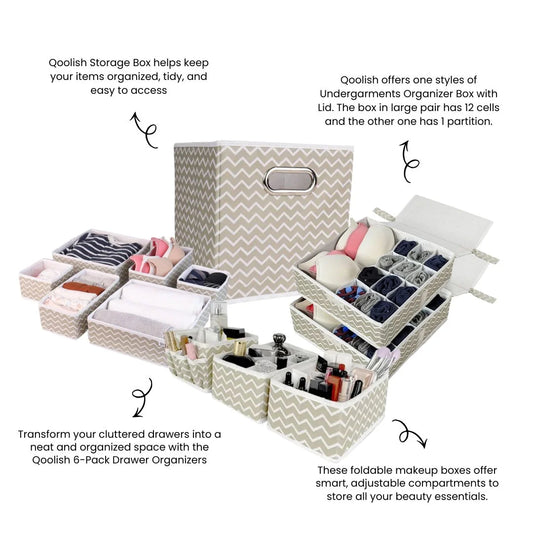 Qoolish Storage Box helps keep your items organized, tidy, and easy to access

Qoolish offers one styles of Undergarments Organizer Box with Lid. The box in large pair has 12 cells and the other one has 1 partition.

Transform your cluttered drawers into a neat and organized space with the Qoolish 6-Pack Drawer Organizers

These foldable makeup boxes offer smart, adjustable compartments to store all your beauty essentials.