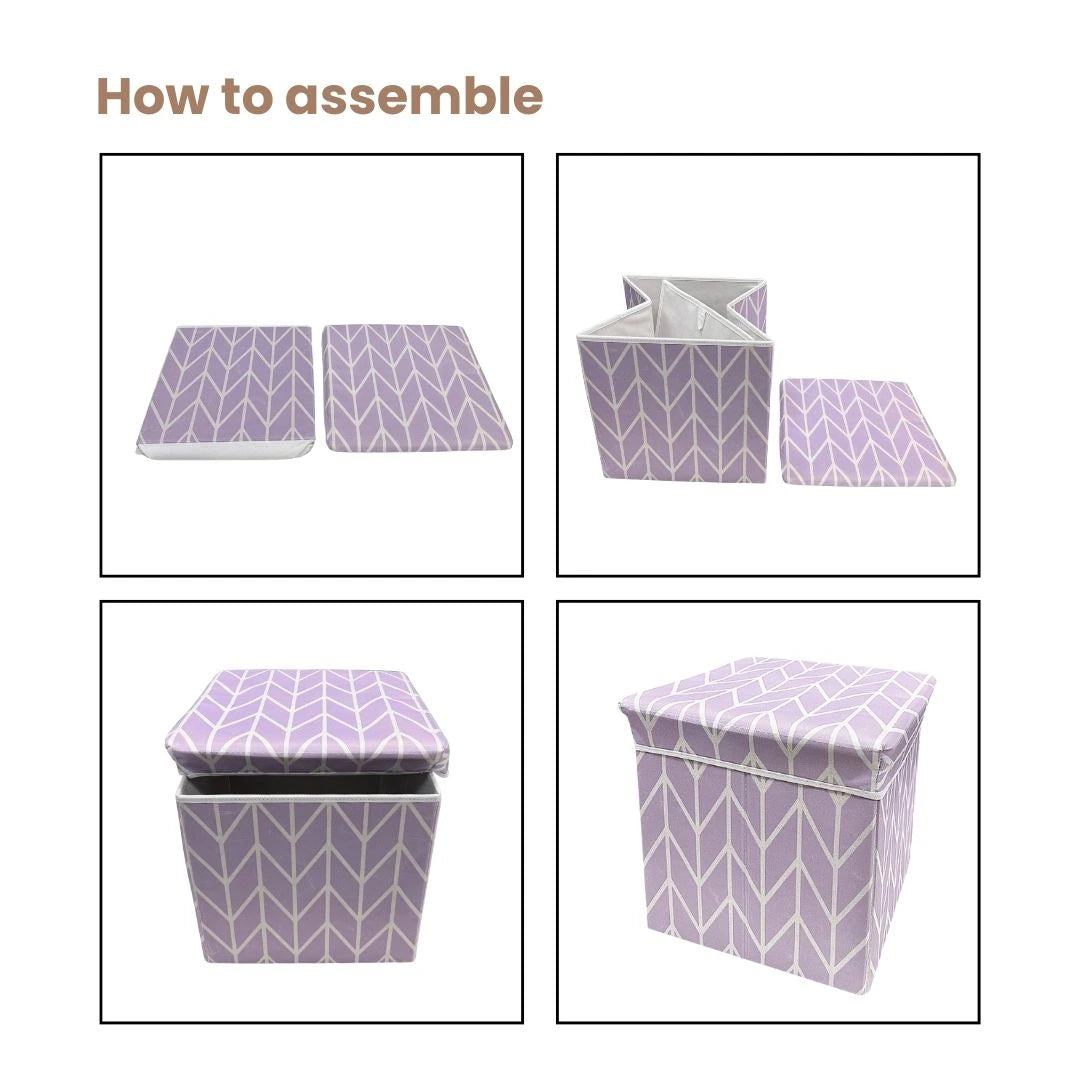 How to assemble