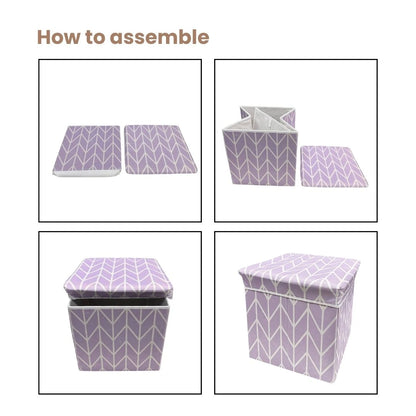 How to assemble