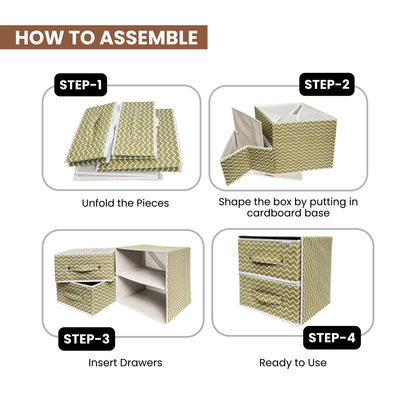 HOW TO ASSEMBLE

STEP-1

Unfold the Pieces

STEP-2

Shape the box by putting in cardboard base

STEP-3

Insert Drawers

STEP-4

Ready to Use