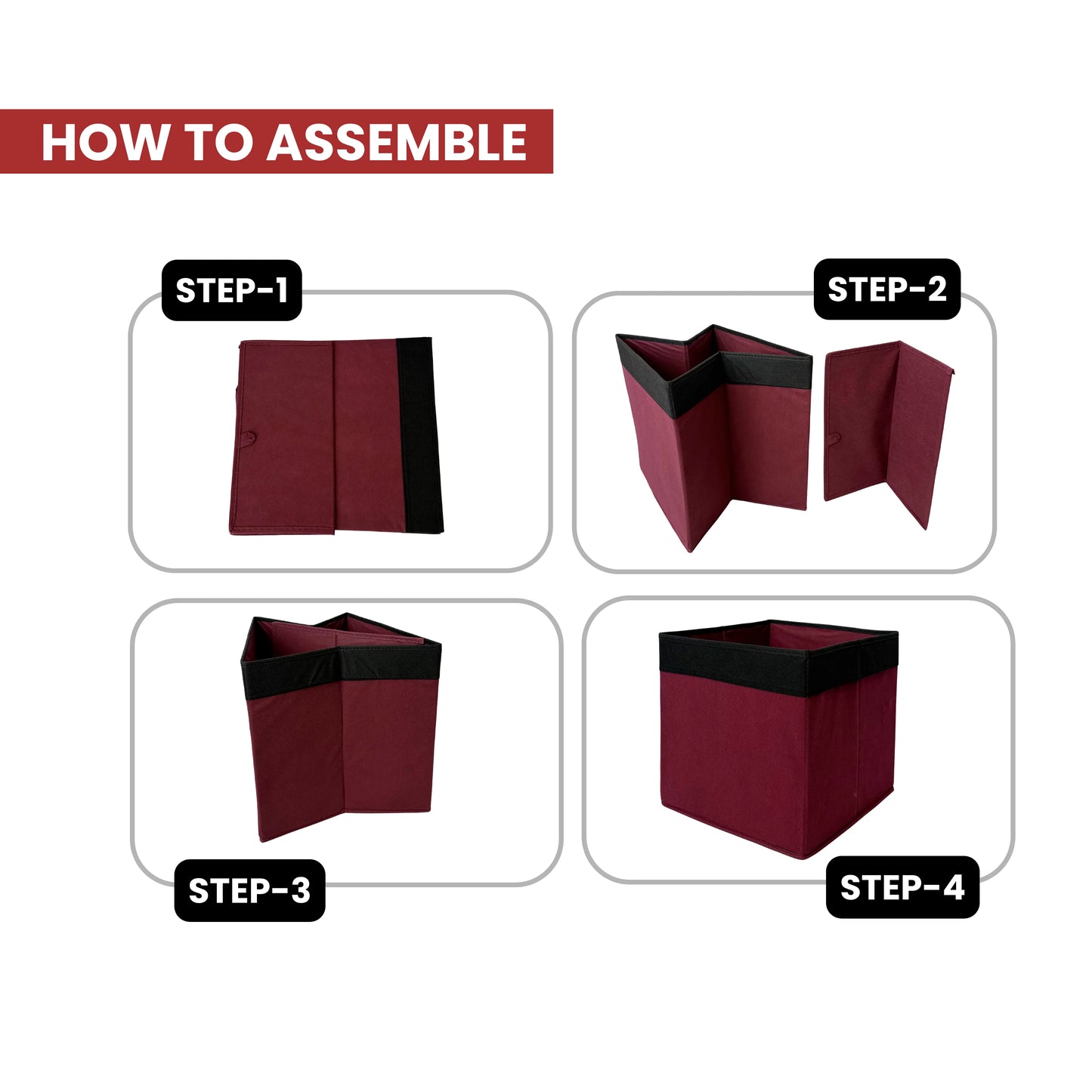 HOW TO ASSEMBLE

STEP-1

STEP-2

STEP-3

STEP-4