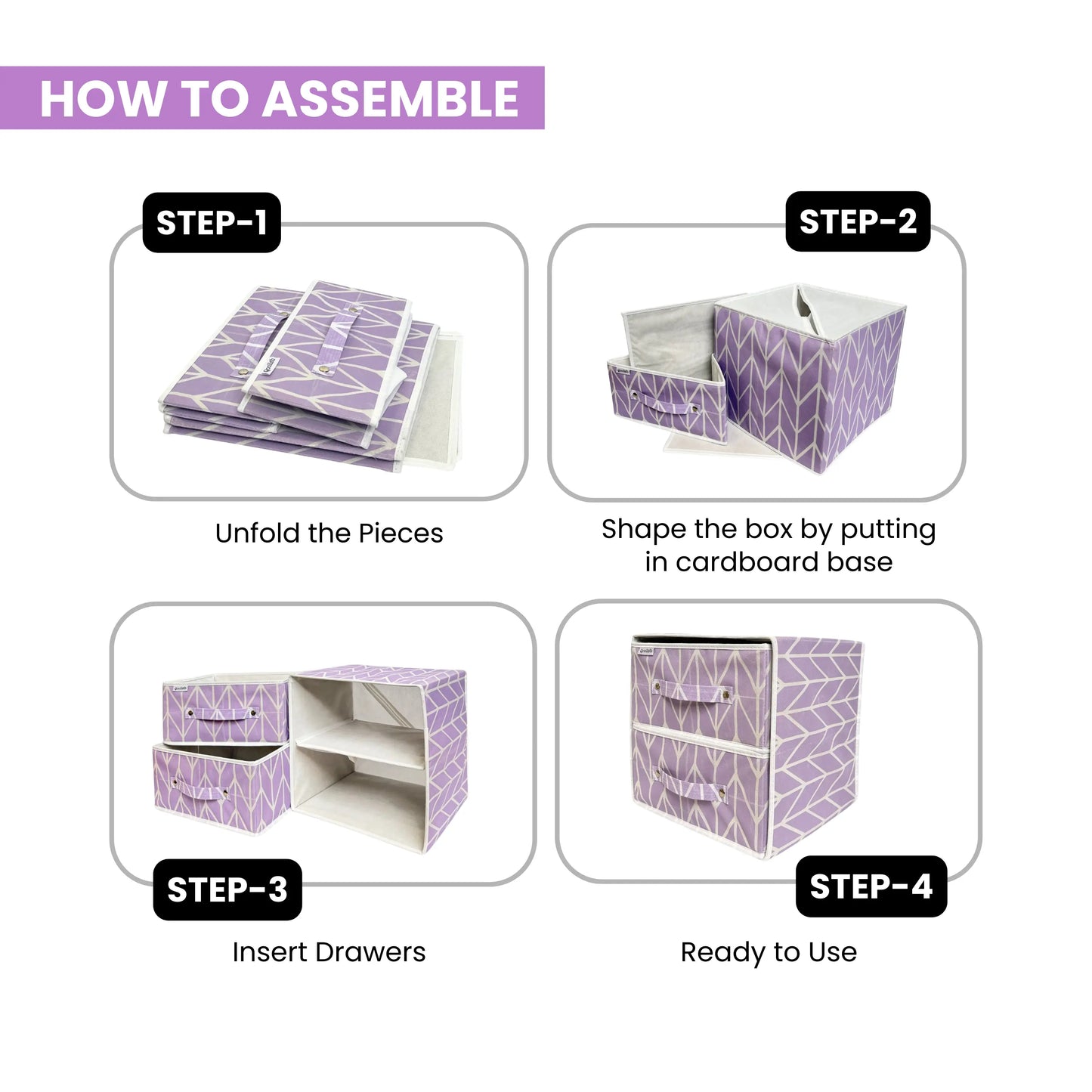 HOW TO ASSEMBLE

STEP-1

Unfold the Pieces

STEP-2

Shape the box by putting in cardboard base

STEP-3

Insert Drawers

STEP-4

Ready to Use