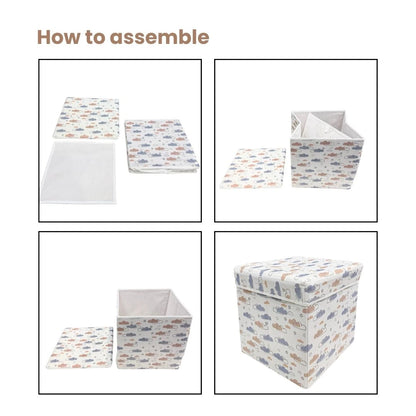 How to assemble