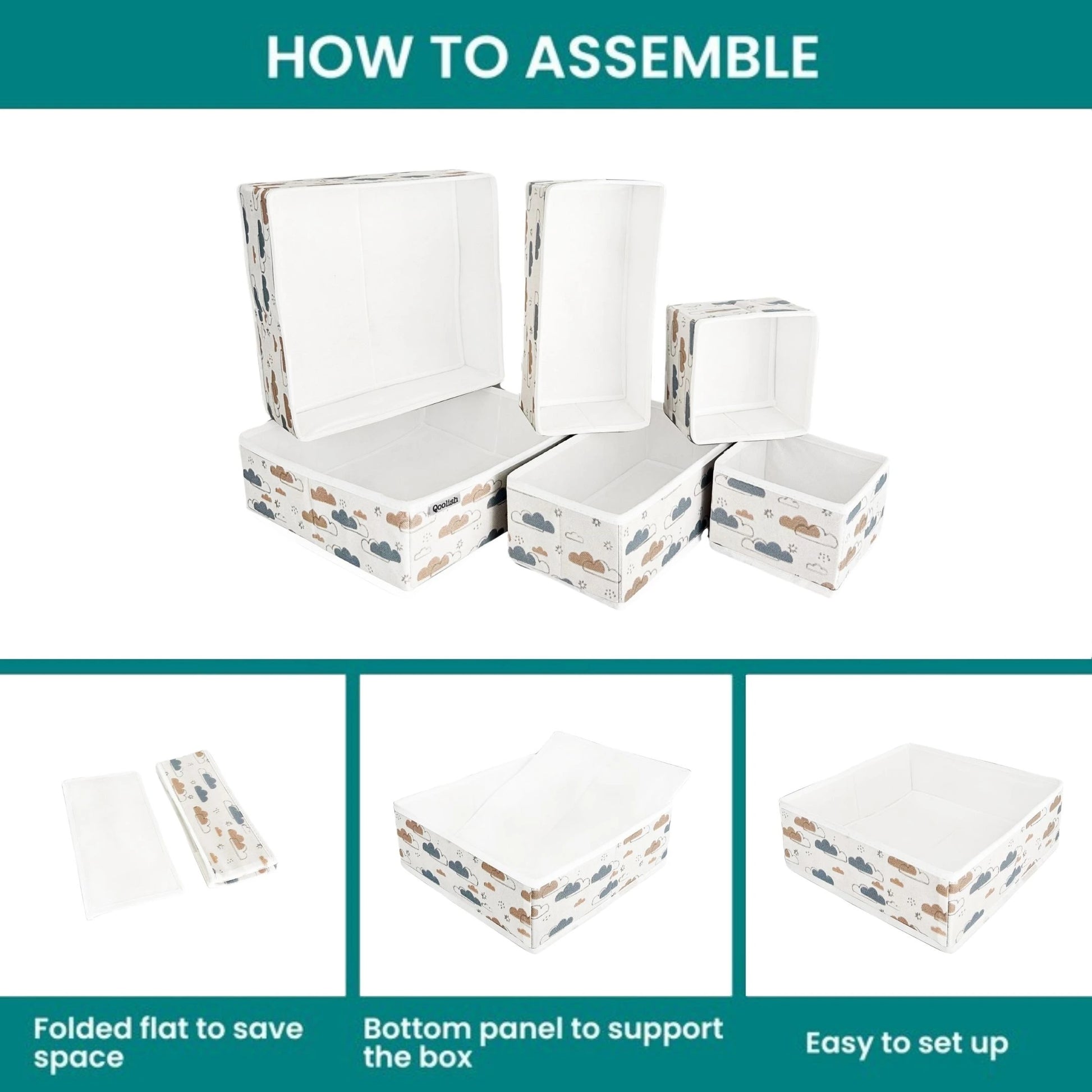 HOW TO ASSEMBLE

Qoolish

Folded flat to save space

Bottom panel to support the box

Easy to set up