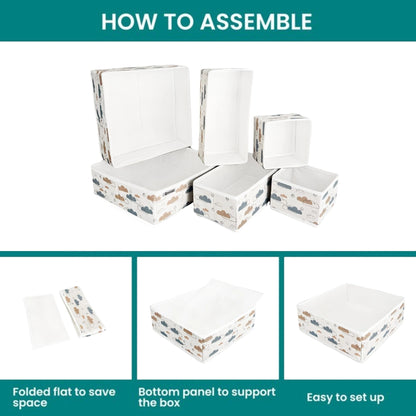 HOW TO ASSEMBLE

Folded flat to save space

Bottom panel to support the box

Easy to set up