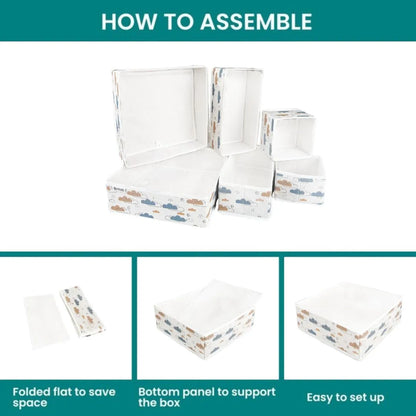 HOW TO ASSEMBLE

Folded flat to save space

Bottom panel to support the box

Easy to set up