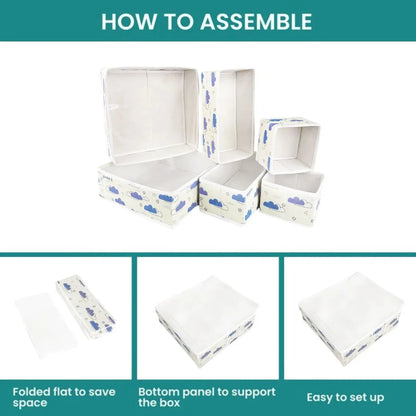 HOW TO ASSEMBLE

Folded flat to save space

Bottom panel to support the box

Easy to set up