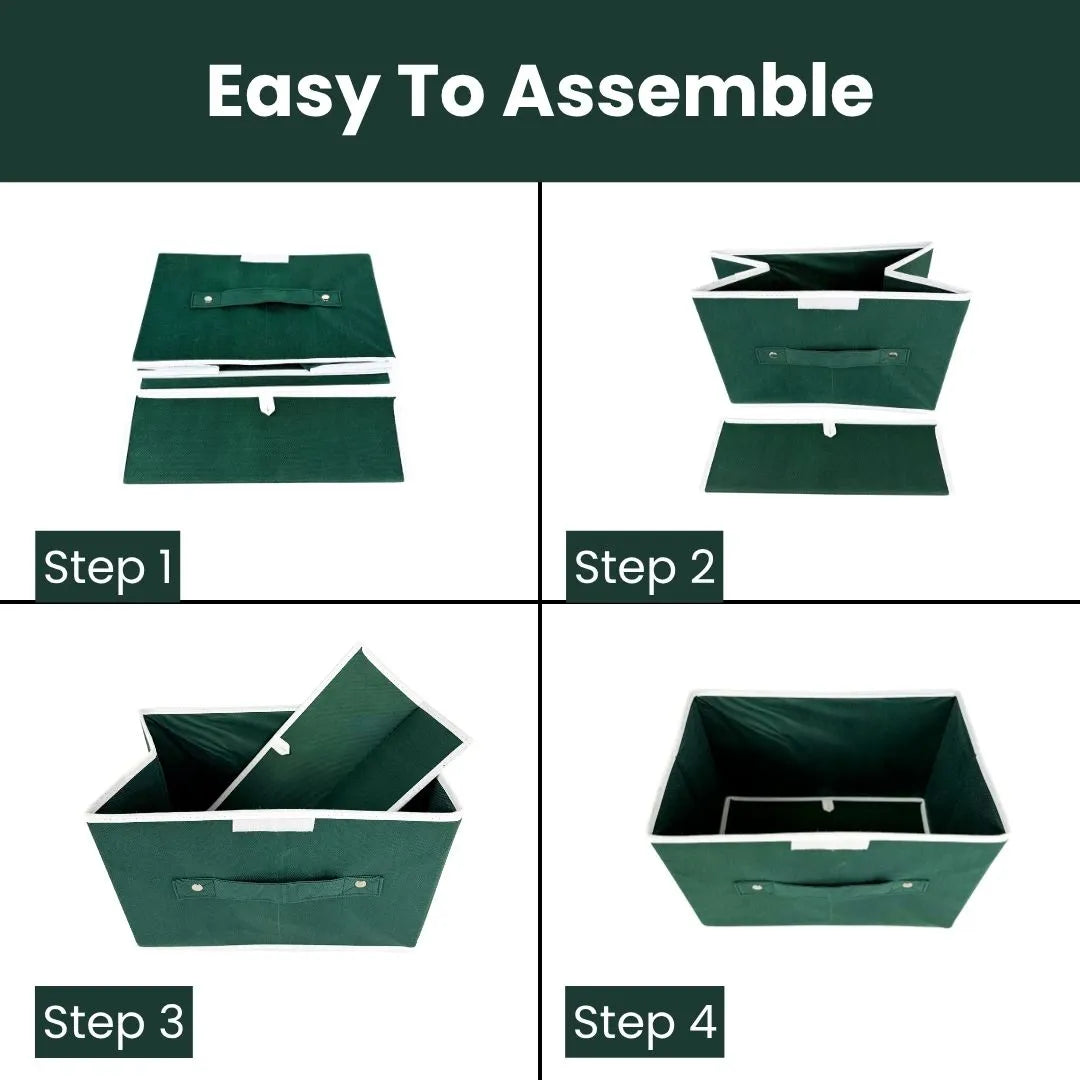 Easy To Assemble

Step 1

Step 2

Step 3

Step 4