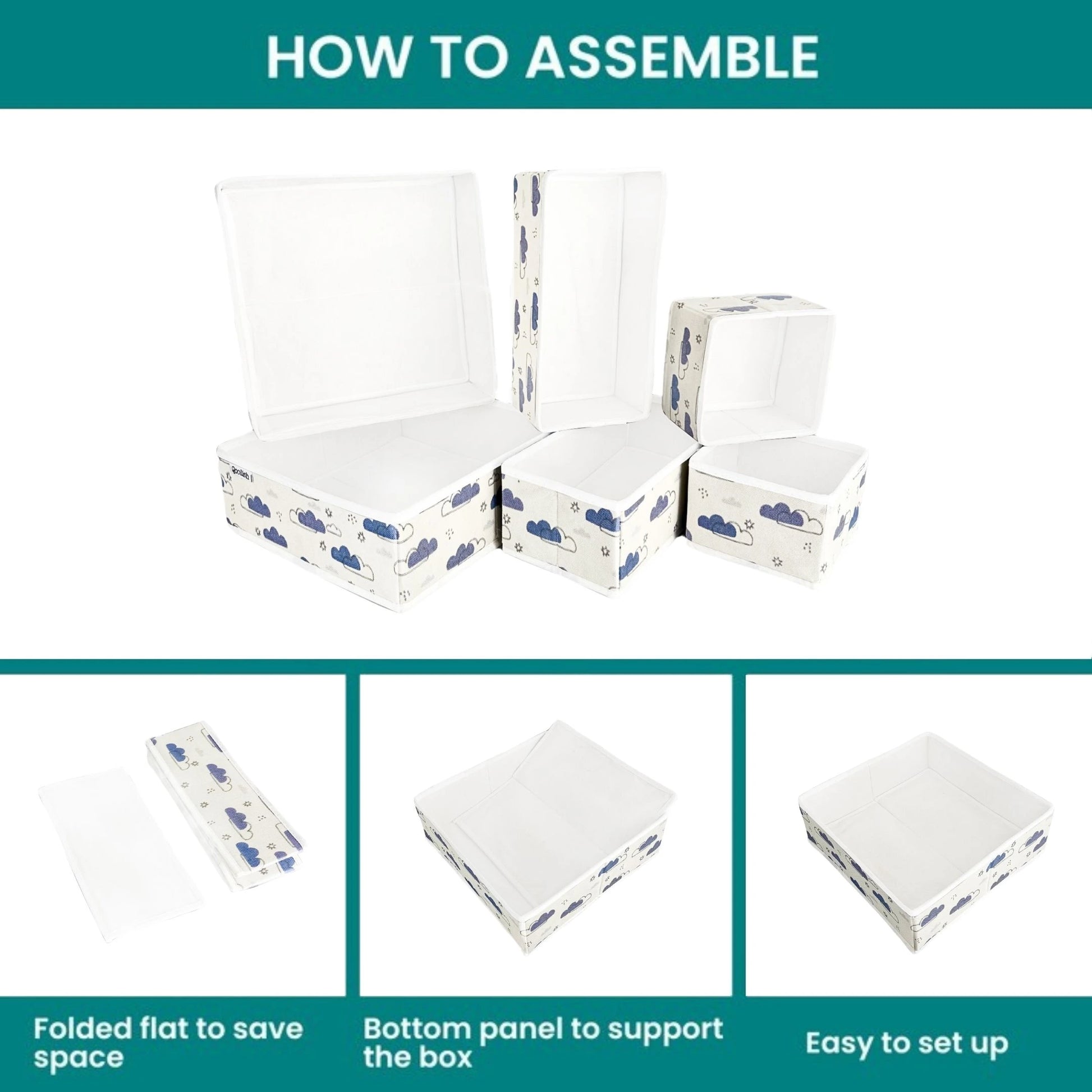 HOW TO ASSEMBLE

Qoolish

Folded flat to save space

Bottom panel to support the box

Easy to set up