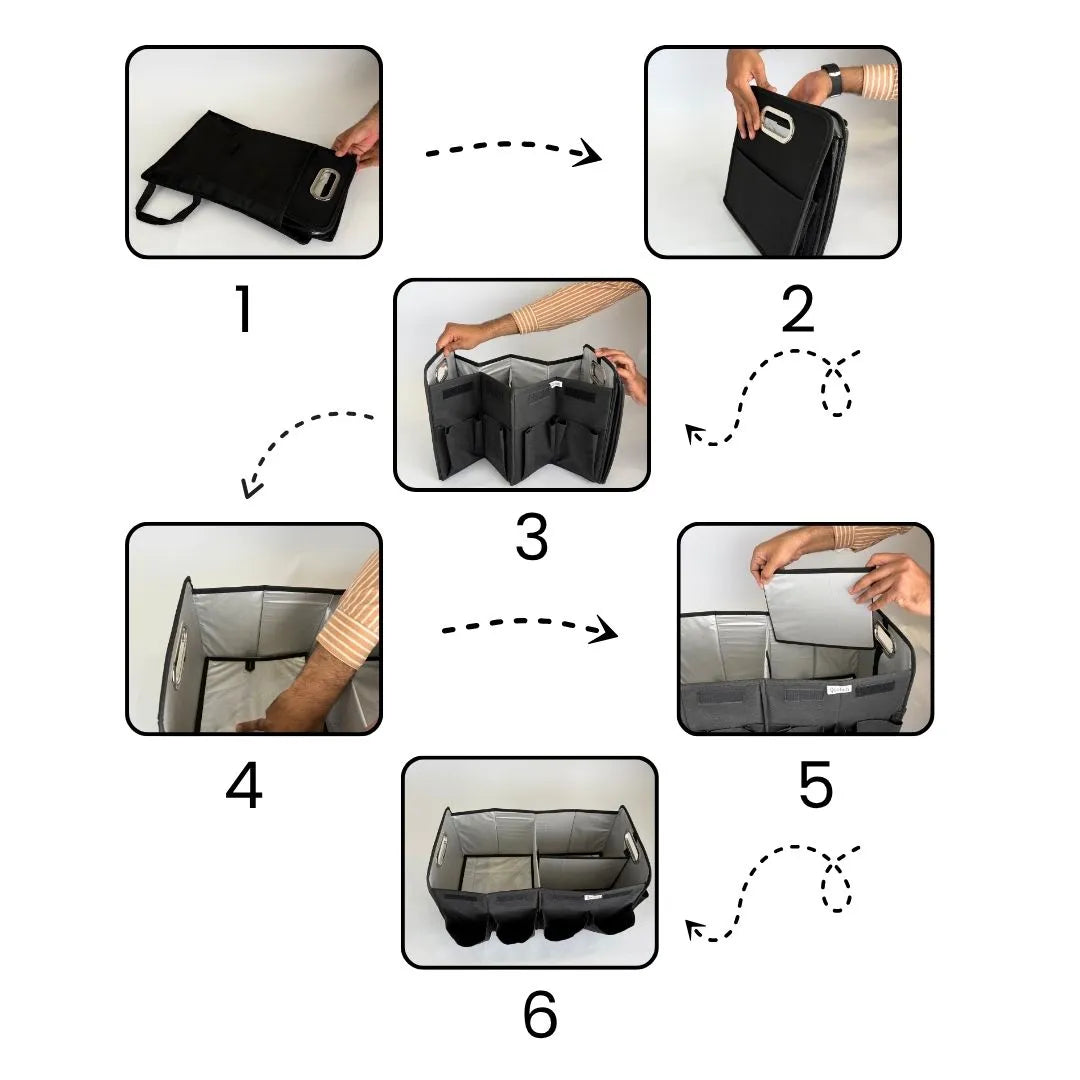 1

2

3

4

5

6